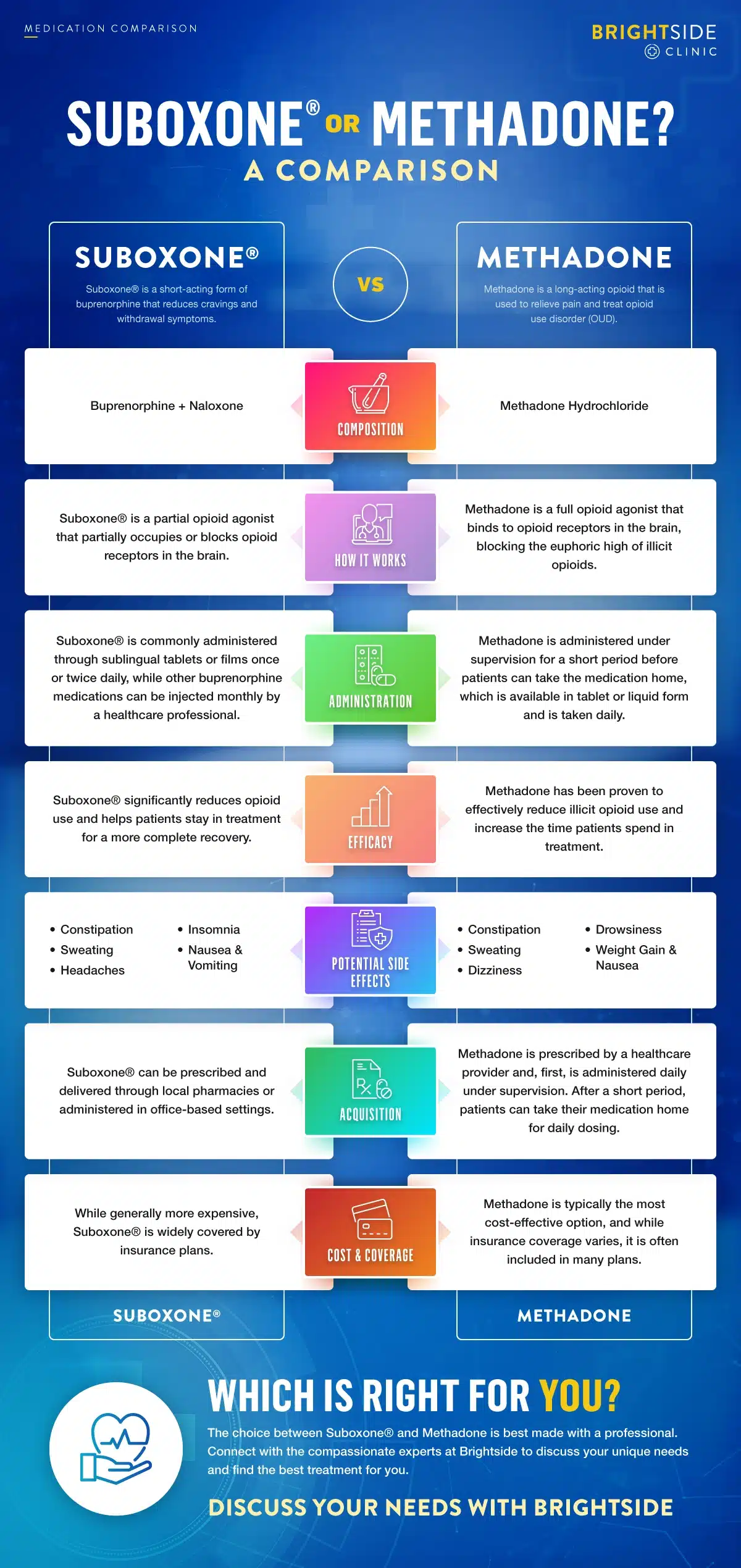 MEDICATION COMPARISON

BRIGHTSIDE
CLINIC

SUBOXONE® OR METHADONE?
A COMPARISON

SUBOXONE®
Suboxone® is a short-acting form of buprenorphine that reduces cravings and withdrawal symptoms.

VS

METHADONE
Methadone is a long-acting opioid that is used to relieve pain and treat opioid use disorder (OUD).

Buprenorphine + Naloxone

COMPOSITION

Methadone Hydrochloride

Suboxone® is a partial opioid agonist that partially occupies or blocks opioid receptors in the brain.

HOW IT WORKS

Methadone is a full opioid agonist that binds to opioid receptors in the brain, blocking the euphoric high of illicit opioids.

Suboxone® is commonly administered through sublingual tablets or films once or twice daily, while other buprenorphine medications can be injected monthly by a healthcare professional.

ADMINISTRATION

Methadone is administered under supervision for a short period before patients can take the medication home, which is available in tablet or liquid form and is taken daily.

Suboxone® significantly reduces opioid use and helps patients stay in treatment for a more complete recovery.

EFFICACY

Methadone has been proven to effectively reduce illicit opioid use and increase the time patients spend in treatment.

• Constipation
• Sweating
• Headaches
• Insomnia
• Nausea & Vomiting

POTENTIAL SIDE EFFECTS

• Constipation
• Sweating
• Dizziness
• Drowsiness
• Weight Gain & Nausea

Suboxone® can be prescribed and delivered through local pharmacies or administered in office-based settings.

ACQUISITION

Methadone is prescribed by a healthcare provider and, first, is administered daily under supervision. After a short period, patients can take their medication home for daily dosing.

While generally more expensive, Suboxone® is widely covered by insurance plans.

COST & COVERAGE

Methadone is typically the most cost-effective option, and while insurance coverage varies, it is often included in many plans.

SUBOXONE®

METHADONE

WHICH IS RIGHT FOR YOU?
The choice between Suboxone® and Methadone is best made with a professional. Connect with the compassionate experts at Brightside to discuss your unique needs and find the best treatment for you.

DISCUSS YOUR NEEDS WITH BRIGHTSIDE